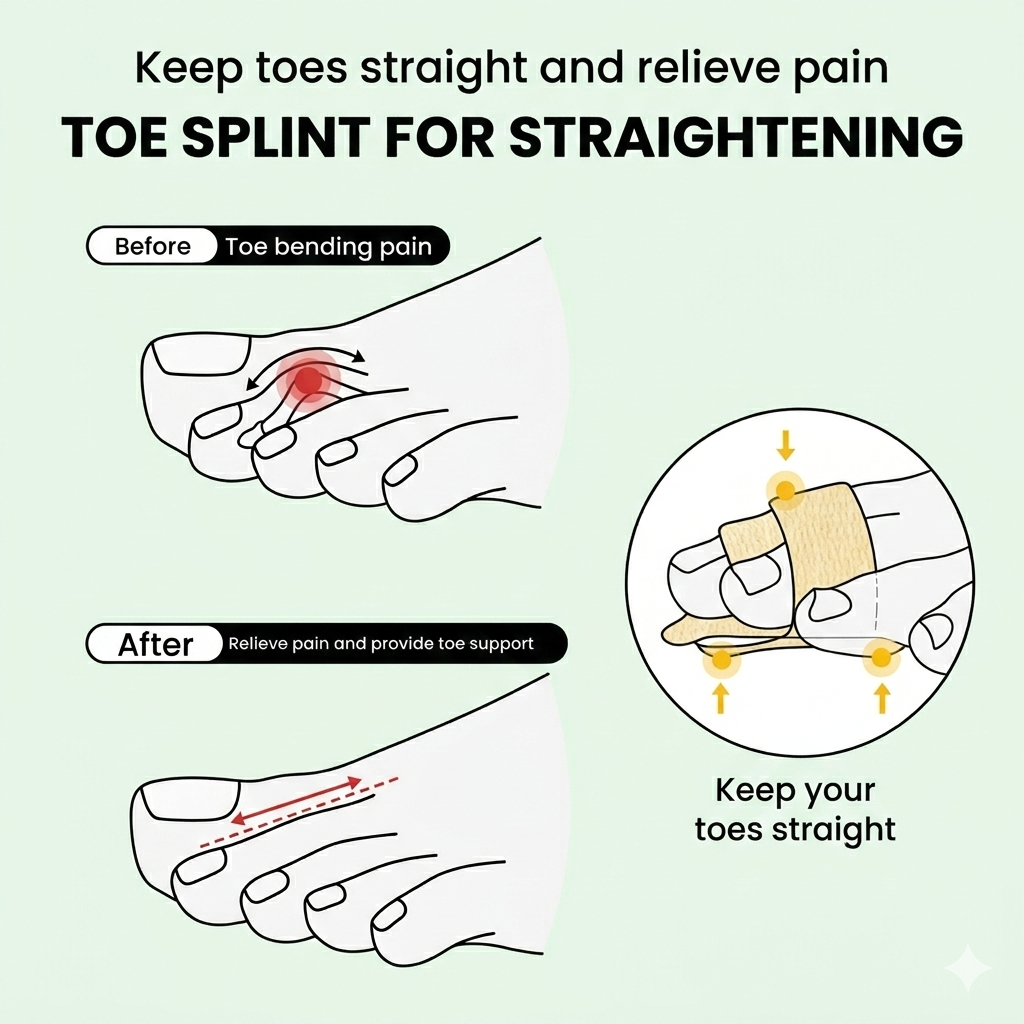 Keep toes straight and relieve pain
TOE SPLINT FOR STRAIGHTENING

Before Toe bending pain

After Relieve pain and provide toe support

Keep your toes straight